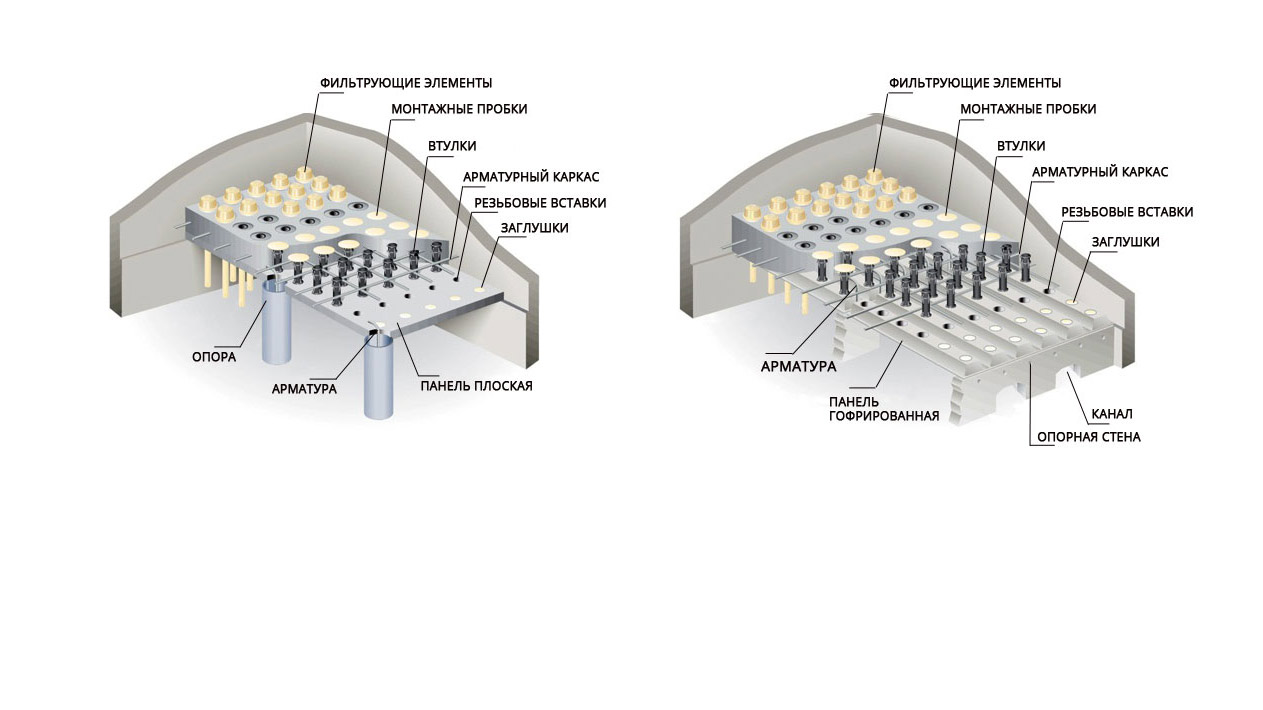 ФИЛЬТРУЮЩИЕ ЭЛЕМЕНТЫ
МОНТАЖНЫЕ ПРОБКИ
ВТУЛКИ
АРМАТУРНЫЙ КАРКАС
РЕЗЬБОВЫЕ ВСТАВКИ
ЗАГЛУШКИ
ОПОРА
АРМАТУРА
ПАНЕЛЬ ПЛОСКАЯ

ФИЛЬТРУЮЩИЕ ЭЛЕМЕНТЫ
МОНТАЖНЫЕ ПРОБКИ
ВТУЛКИ
АРМАТУРНЫЙ КАРКАС
РЕЗЬБОВЫЕ ВСТАВКИ
ЗАГЛУШКИ
АРМАТУРА
ПАНЕЛЬ ГОФРИРОВАННАЯ
КАНАЛ
ОПОРНАЯ СТЕНА